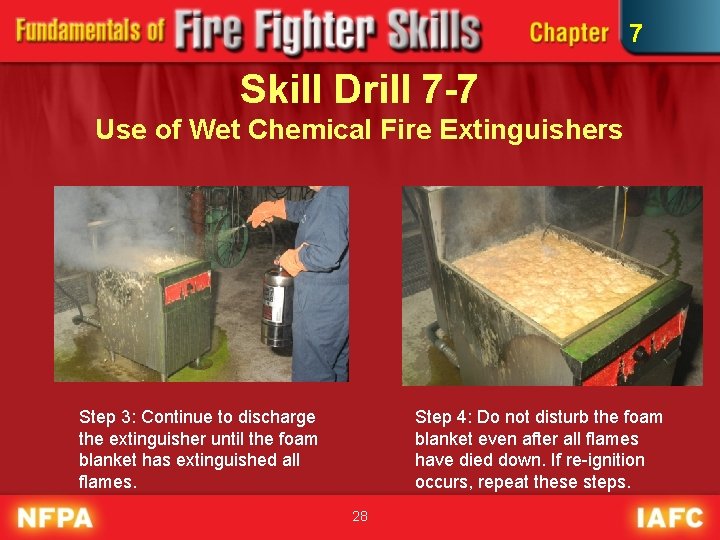 Fundamentals of Fire Fighter Skills Chapter 7

Skill Drill 7-7
Use of Wet Chemical Fire Extinguishers

Step 3: Continue to discharge the extinguisher until the foam blanket has extinguished all flames.

Step 4: Do not disturb the foam blanket even after all flames have died down. If re-ignition occurs, repeat these steps.

NFPA 28 IAFC