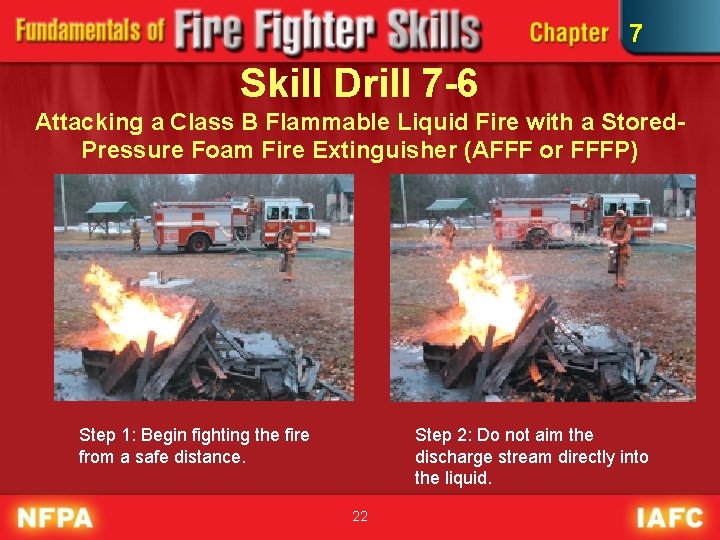 Fundamentals of Fire Fighter Skills

Chapter 7

Skill Drill 7-6

Attacking a Class B Flammable Liquid Fire with a Stored-Pressure Foam Fire Extinguisher (AFFF or FFFP)

Step 1: Begin fighting the fire from a safe distance.

Step 2: Do not aim the discharge stream directly into the liquid.

NFPA

22

IAFC