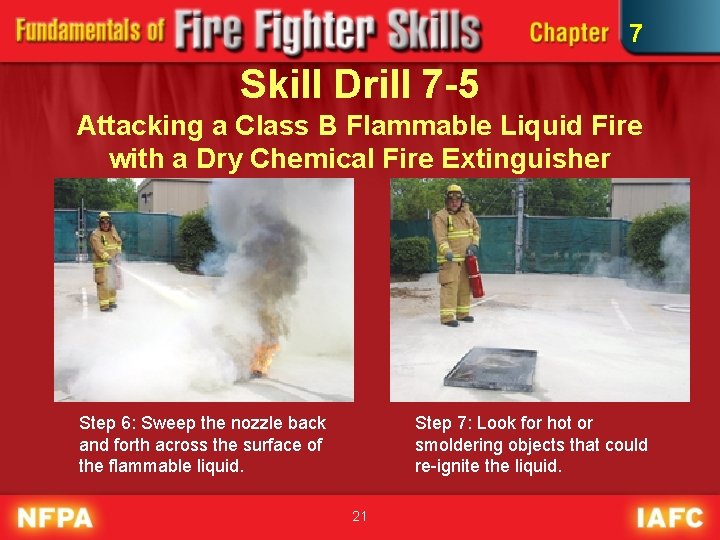 Fundamentals of Fire Fighter Skills Chapter 7

Skill Drill 7-5

Attacking a Class B Flammable Liquid Fire with a Dry Chemical Fire Extinguisher

Step 6: Sweep the nozzle back and forth across the surface of the flammable liquid.

Step 7: Look for hot or smoldering objects that could re-ignite the liquid.

NFPA 21 IAFC