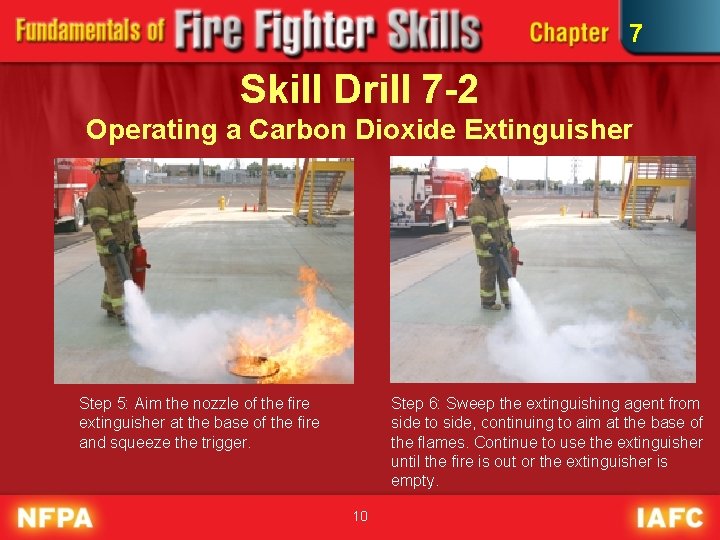 Fundamentals of Fire Fighter Skills Chapter 7

Skill Drill 7-2
Operating a Carbon Dioxide Extinguisher

Step 5: Aim the nozzle of the fire extinguisher at the base of the fire and squeeze the trigger.

Step 6: Sweep the extinguishing agent from side to side, continuing to aim at the base of the flames. Continue to use the extinguisher until the fire is out or the extinguisher is empty.

NFPA 10 IAFC