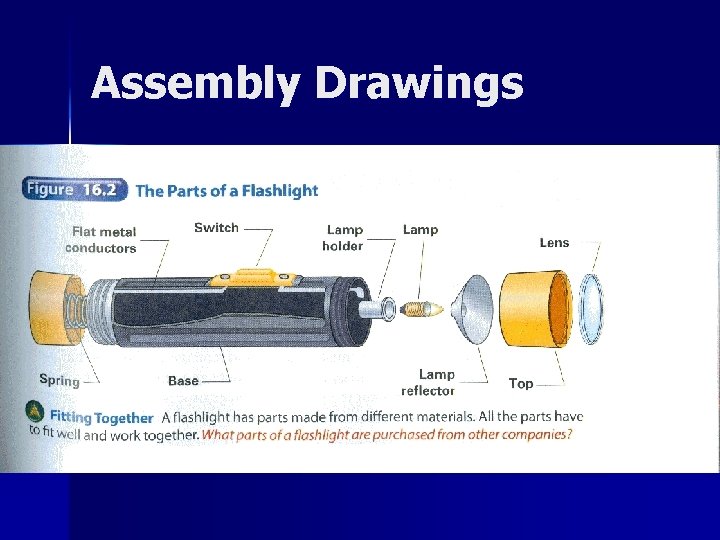 Assembly Drawings

Figure 16.2 The Parts of a Flashlight

Flat metal conductors

Switch

Lamp holder

Lamp

Lens

Spring

Base

Lamp reflector

Top

Fitting Together A flashlight has parts made from different materials. All the parts have to fit well and work together. What parts of a flashlight are purchased from other companies?