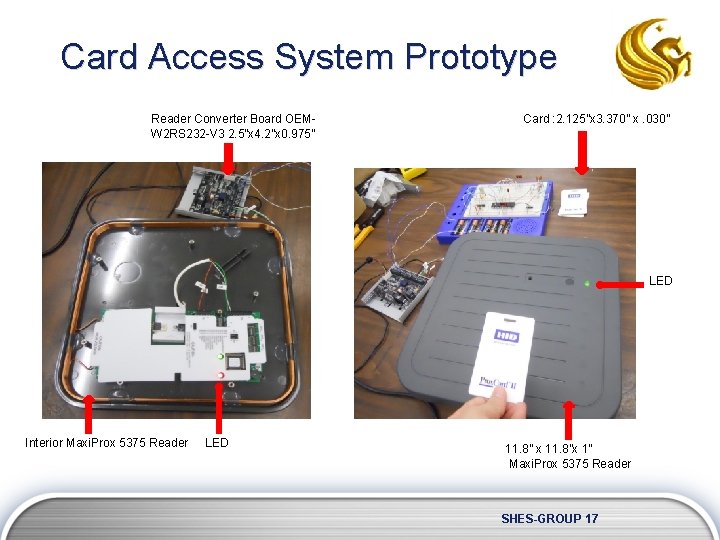 Card Access System Prototype

Reader Converter Board OEM-W2RS232-V3 2.5"x4.2"x0.975"

Card: 2.125"x3.370" x .030"

LED

HID

ProxCard II

Interior MaxiProx 5375 Reader

LED

11.8" x 11.8"x 1"
MaxiProx 5375 Reader

SHES-GROUP 17