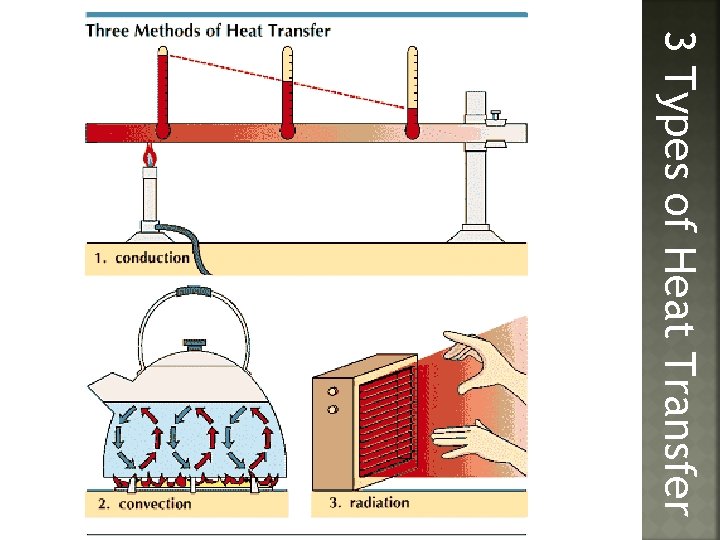 Three Methods of Heat Transfer

1. conduction

2. convection

3. radiation

3 Types of Heat Transfer