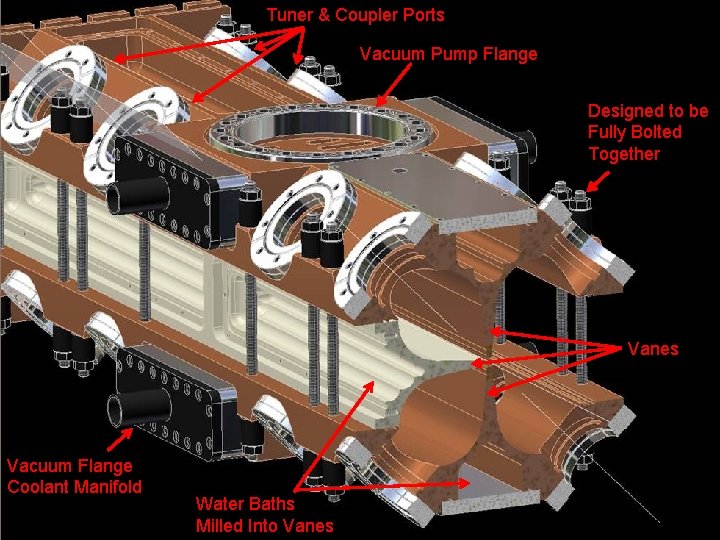 Tuner & Coupler Ports

Vacuum Pump Flange

Designed to be Fully Bolted Together

Vanes

Vacuum Flange Coolant Manifold

Water Baths Milled Into Vanes