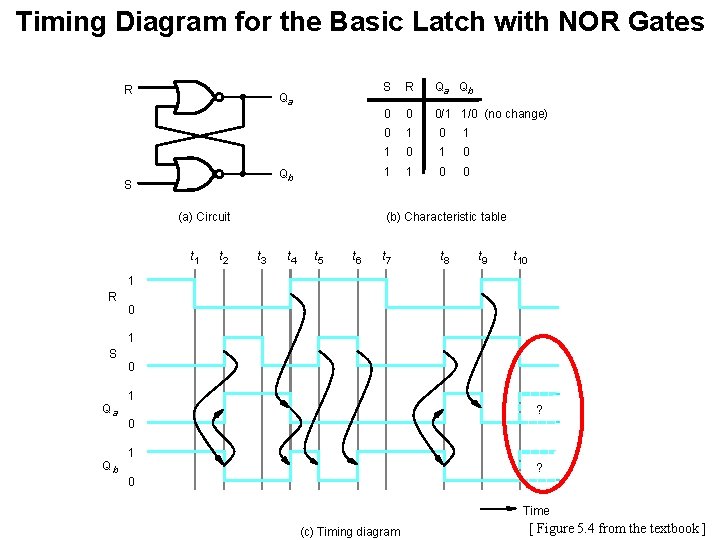 Timing Diagram for the Basic Latch with NOR Gates

R

S

$Q_a$

$Q_b$

(a) Circuit

| S | R | $Q_a$ | $Q_b$ | |
|---|---|---|---|---|
| 0 | 0 | 0/1 | 1/0 | (no change) |
| 0 | 1 | 0 | 1 | |
| 1 | 0 | 1 | 0 | |
| 1 | 1 | 0 | 0 | |

(b) Characteristic table

$t_1$ $t_2$ $t_3$ $t_4$ $t_5$ $t_6$ $t_7$ $t_8$ $t_9$ $t_{10}$

R 1 0

S 1 0

$Q_a$ 1 0 ?

$Q_b$ 1 0 ?

Time

(c) Timing diagram

[ Figure 5.4 from the textbook ]