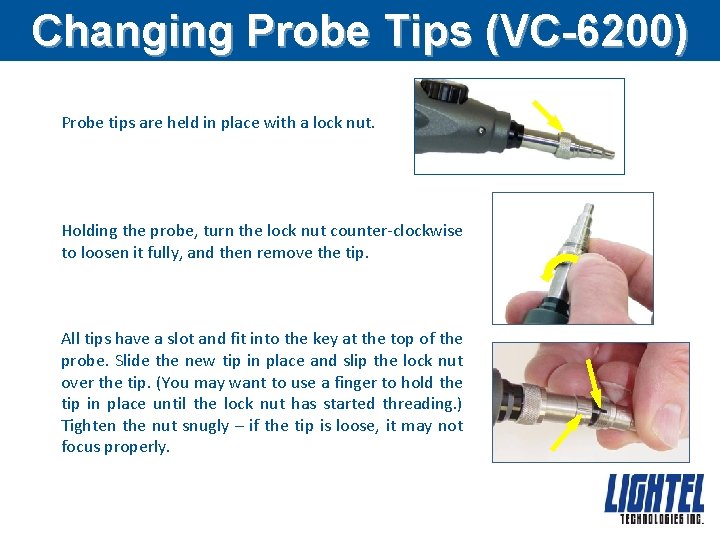 Changing Probe Tips (VC-6200)

Probe tips are held in place with a lock nut.

Holding the probe, turn the lock nut counter-clockwise to loosen it fully, and then remove the tip.

All tips have a slot and fit into the key at the top of the probe. Slide the new tip in place and slip the lock nut over the tip. (You may want to use a finger to hold the tip in place until the lock nut has started threading.) Tighten the nut snugly – if the tip is loose, it may not focus properly.

LIGHTEL
TECHNOLOGIES INC.