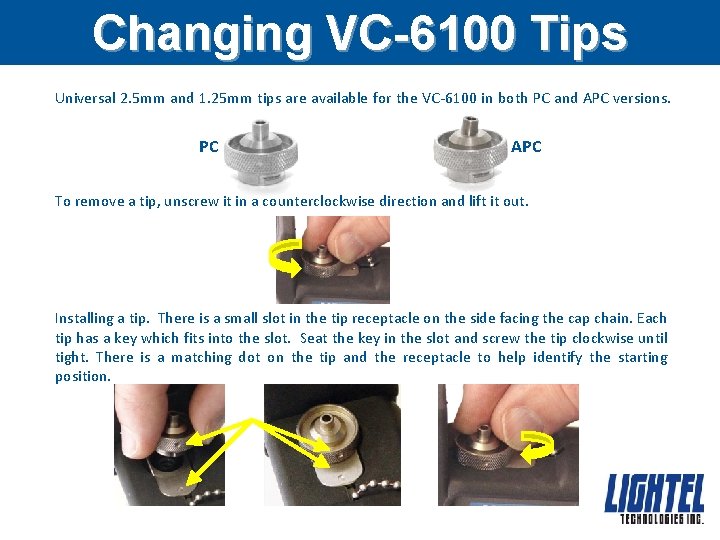 Changing VC-6100 Tips

Universal 2.5mm and 1.25mm tips are available for the VC-6100 in both PC and APC versions.

PC

APC

To remove a tip, unscrew it in a counterclockwise direction and lift it out.

Installing a tip. There is a small slot in the tip receptacle on the side facing the cap chain. Each tip has a key which fits into the slot. Seat the key in the slot and screw the tip clockwise until tight. There is a matching dot on the tip and the receptacle to help identify the starting position.

LIGHTEL
TECHNOLOGIES INC.