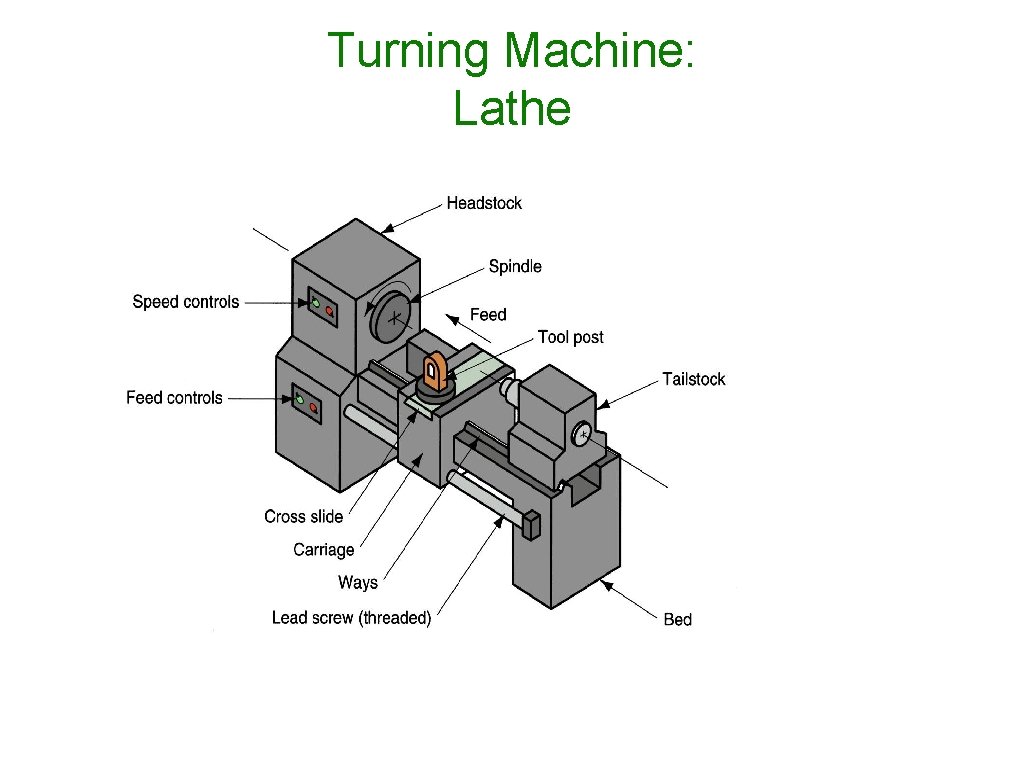 Turning Machine:
Lathe

Headstock
Spindle
Speed controls
Feed
Tool post
Tailstock
Feed controls
Cross slide
Carriage
Ways
Lead screw (threaded)
Bed