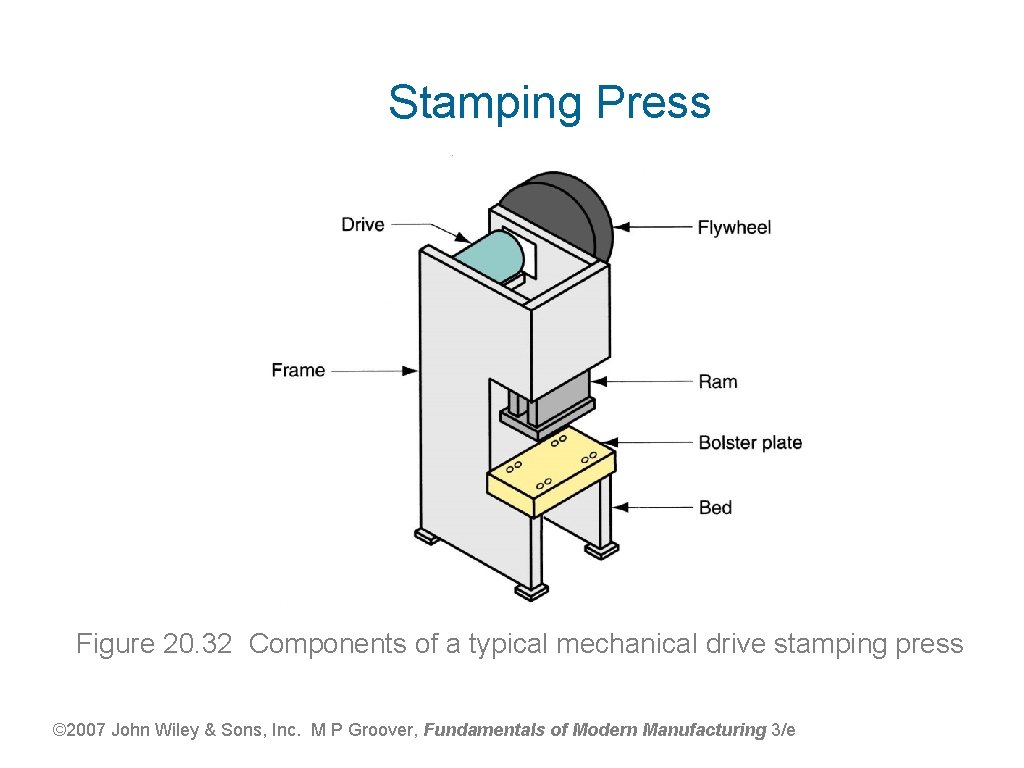 Stamping Press

Drive

Flywheel

Frame

Ram

Bolster plate

Bed

Figure 20.32 Components of a typical mechanical drive stamping press

©2007 John Wiley & Sons, Inc. M P Groover, Fundamentals of Modern Manufacturing 3/e