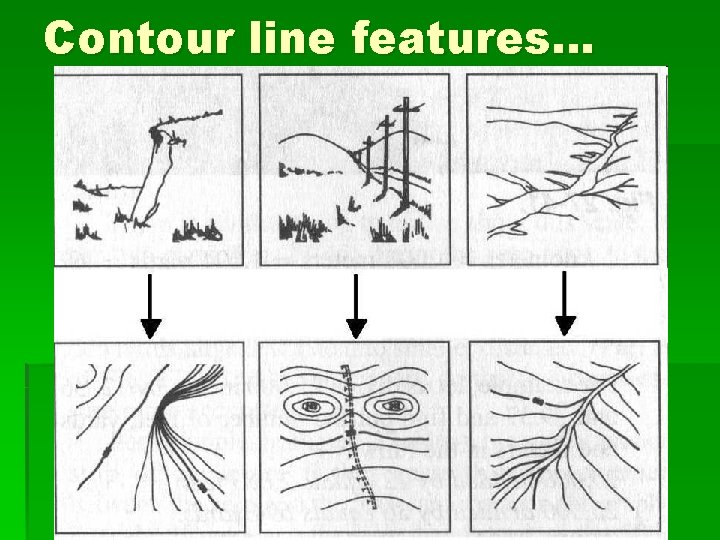 Contour line features…