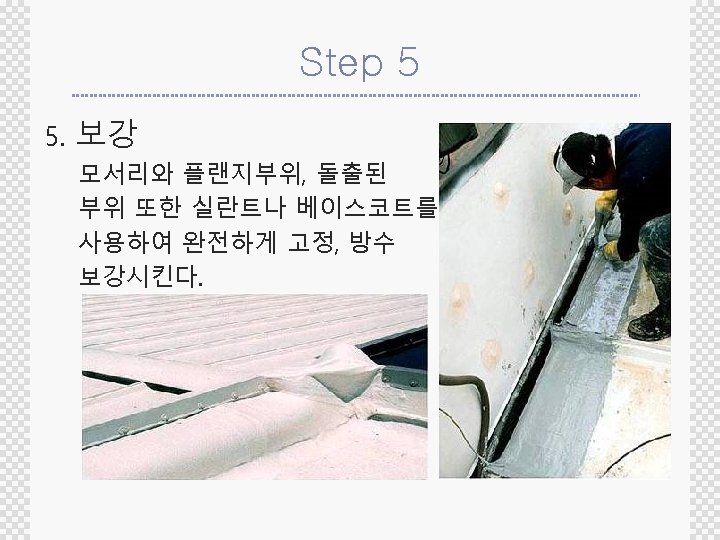 Step 5

5. 보강

모서리와 플랜지부위, 돌출된 부위 또한 실란트나 베이스코트를 사용하여 완전하게 고정, 방수 보강시킨다.