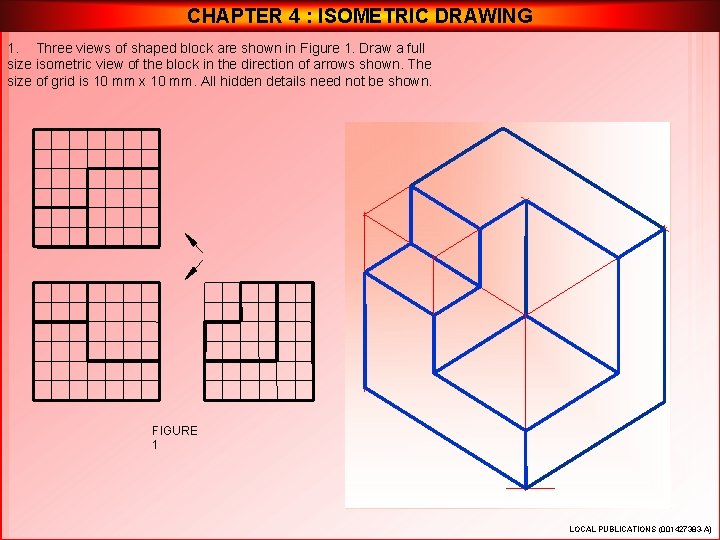 CHAPTER 4 : ISOMETRIC DRAWING

1. Three views of shaped block are shown in Figure 1. Draw a full size isometric view of the block in the direction of arrows shown. The size of grid is 10 mm x 10 mm. All hidden details need not be shown.

FIGURE 1

LOCAL PUBLICATIONS (001427393-A)