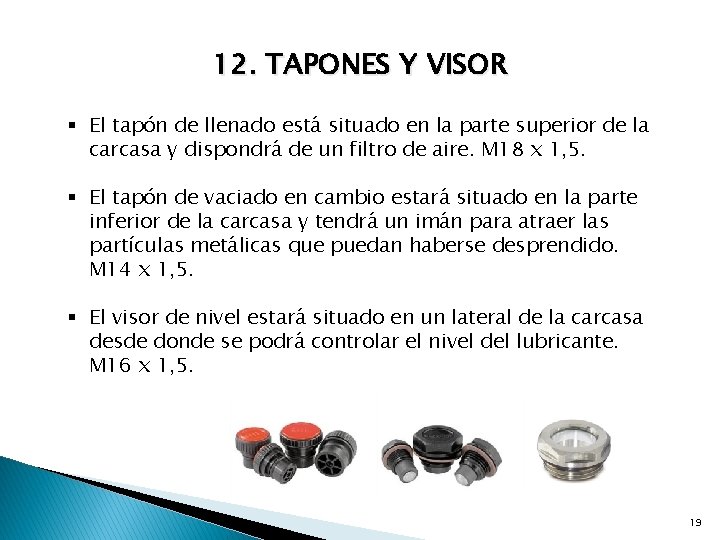 12. TAPONES Y VISOR

▪ El tapón de llenado está situado en la parte superior de la carcasa y dispondrá de un filtro de aire. M18 x 1,5.

▪ El tapón de vaciado en cambio estará situado en la parte inferior de la carcasa y tendrá un imán para atraer las partículas metálicas que puedan haberse desprendido. M14 x 1,5.

▪ El visor de nivel estará situado en un lateral de la carcasa desde donde se podrá controlar el nivel del lubricante. M16 x 1,5.

19