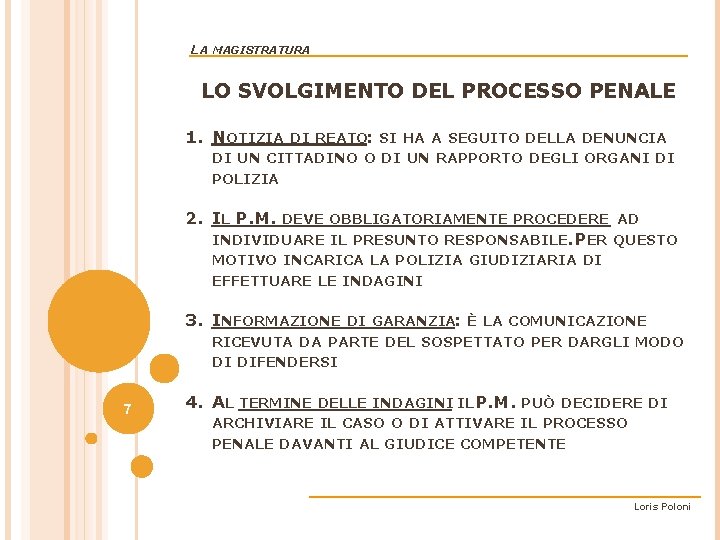 LA MAGISTRATURA

LO SVOLGIMENTO DEL PROCESSO PENALE

1. NOTIZIA DI REATO: SI HA A SEGUITO DELLA DENUNCIA DI UN CITTADINO O DI UN RAPPORTO DEGLI ORGANI DI POLIZIA

2. IL P.M. DEVE OBBLIGATORIAMENTE PROCEDERE AD INDIVIDUARE IL PRESUNTO RESPONSABILE.PER QUESTO MOTIVO INCARICA LA POLIZIA GIUDIZIARIA DI EFFETTUARE LE INDAGINI

3. INFORMAZIONE DI GARANZIA: È LA COMUNICAZIONE RICEVUTA DA PARTE DEL SOSPETTATO PER DARGLI MODO DI DIFENDERSI

4. AL TERMINE DELLE INDAGINI IL P.M. PUÒ DECIDERE DI ARCHIVIARE IL CASO O DI ATTIVARE IL PROCESSO PENALE DAVANTI AL GIUDICE COMPETENTE

7

Loris Poloni