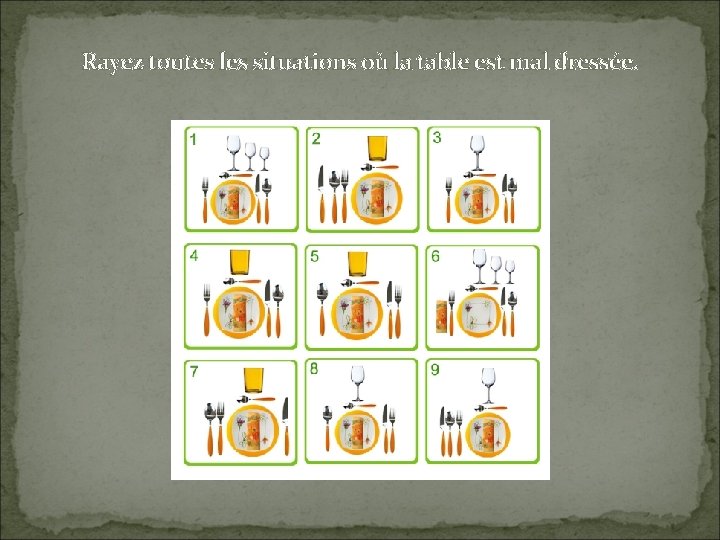 Rayez toutes les situations où la table est mal dressée.

1

2

3

4

5

6

7

8

9