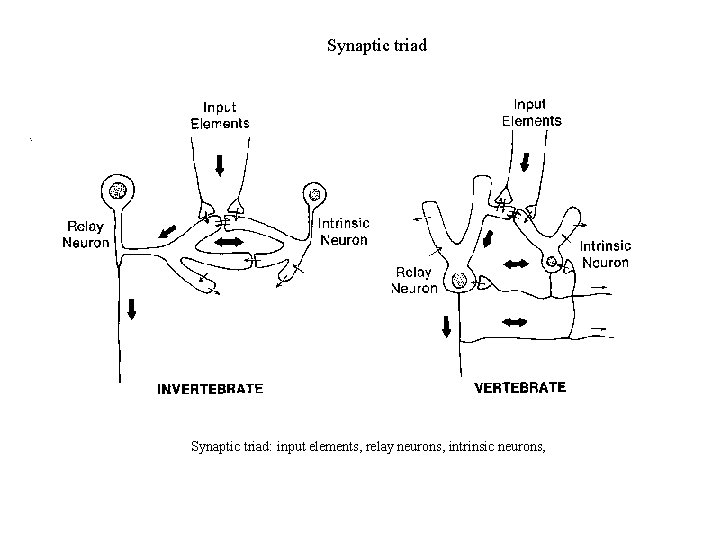 Synaptic triad

Input Elements

Relay Neuron

Intrinsic Neuron

INVERTEBRATE

Input Elements

Relay Neuron

Intrinsic Neuron

VERTEBRATE

Synaptic triad: input elements, relay neurons, intrinsic neurons,