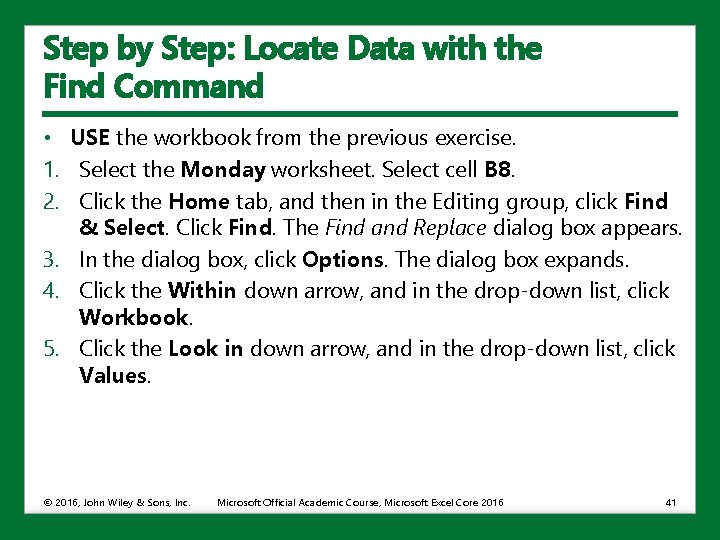 Step by Step: Locate Data with the Find Command

• USE the workbook from the previous exercise.
1. Select the Monday worksheet. Select cell B8.
2. Click the Home tab, and then in the Editing group, click Find & Select. Click Find. The Find and Replace dialog box appears.
3. In the dialog box, click Options. The dialog box expands.
4. Click the Within down arrow, and in the drop-down list, click Workbook.
5. Click the Look in down arrow, and in the drop-down list, click Values.

© 2016, John Wiley & Sons, Inc. Microsoft Official Academic Course, Microsoft Excel Core 2016 41