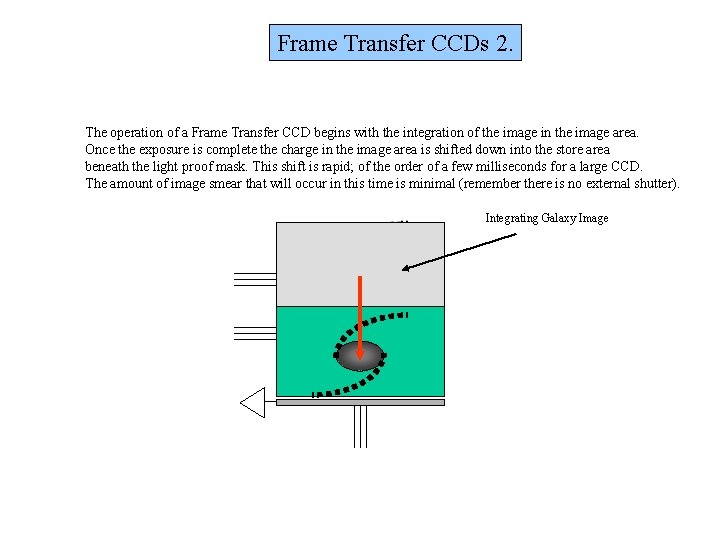 Frame Transfer CCDs 2.

The operation of a Frame Transfer CCD begins with the integration of the image in the image area. Once the exposure is complete the charge in the image area is shifted down into the store area beneath the light proof mask. This shift is rapid; of the order of a few milliseconds for a large CCD. The amount of image smear that will occur in this time is minimal (remember there is no external shutter).

Integrating Galaxy Image