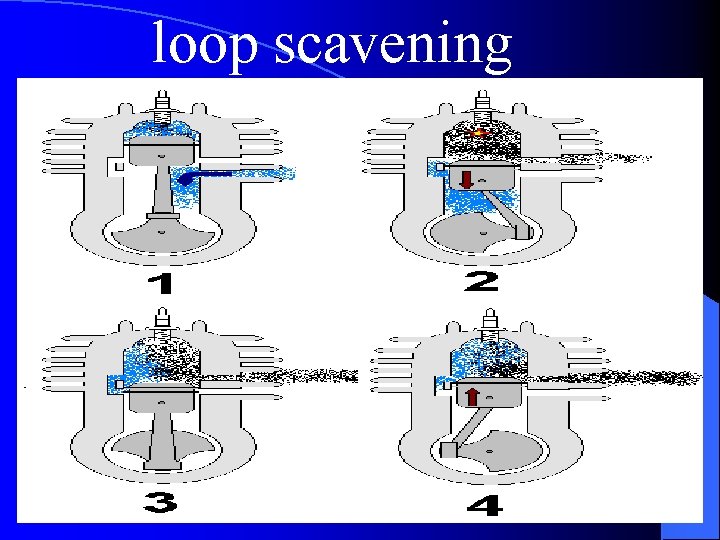 loop scavening

1

2

3

4