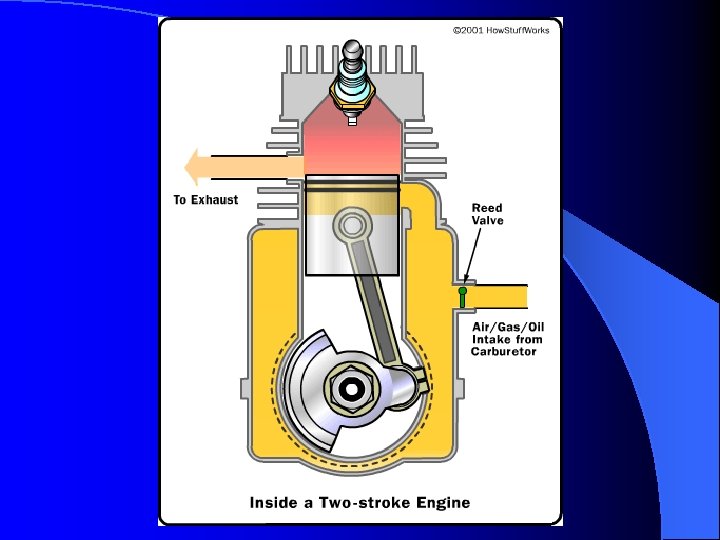 ©2001 HowStuffWorks

To Exhaust

Reed Valve

Air/Gas/Oil Intake from Carburetor

Inside a Two-stroke Engine