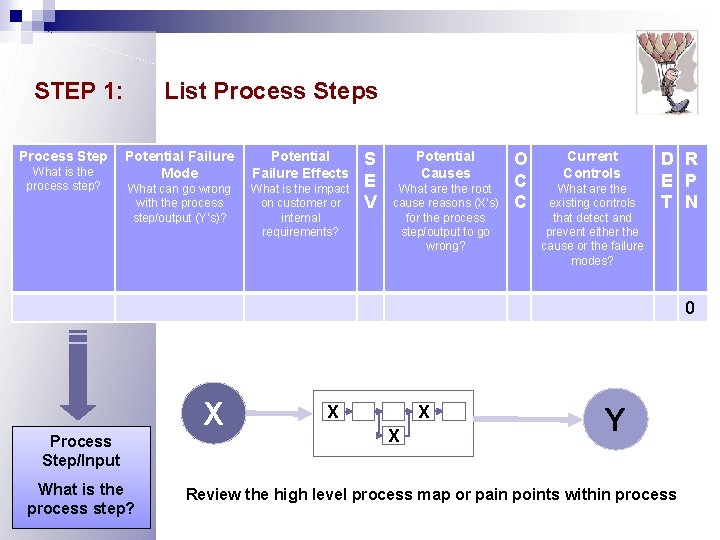 STEP 1: List Process Steps

| Process Step What is the process step? | Potential Failure Mode What can go wrong with the process step/output (Y's)? | Potential Failure Effects What is the impact on customer or internal requirements? | SEV | Potential Causes What are the root cause reasons (X's) for the process step/output to go wrong? | OCC | Current Controls What are the existing controls that detect and prevent either the cause or the failure modes? | DET | RPN |
|---|---|---|---|---|---|---|---|---|
| | | | | | | | | 0 |

Process Step/Input

What is the process step?

X

X X X

Y

Review the high level process map or pain points within process