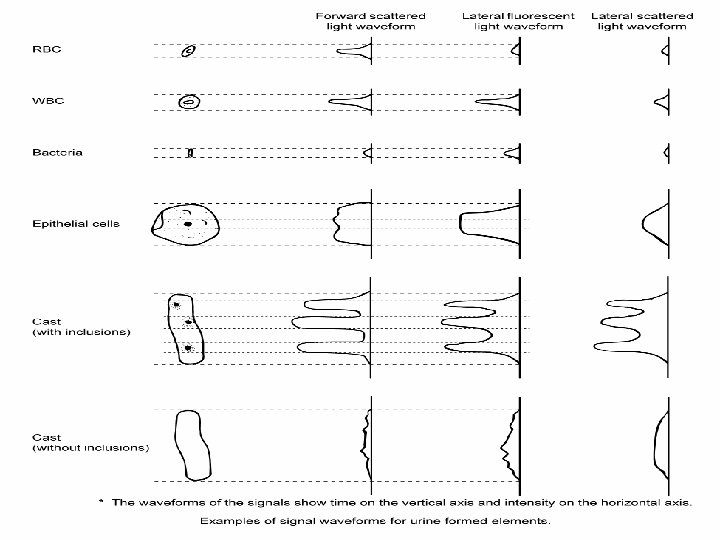 Forward scattered light waveform

Lateral fluorescent light waveform

Lateral scattered light waveform

RBC

WBC

Bacteria

Epithelial cells

Cast (with inclusions)

Cast (without inclusions)

* The waveforms of the signals show time on the vertical axis and intensity on the horizontal axis.

Examples of signal waveforms for urine formed elements.