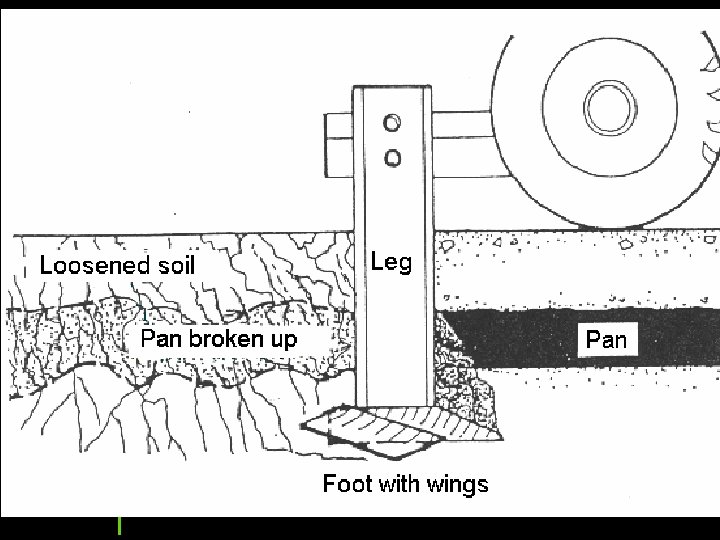 Loosened soil

Leg

Pan broken up

Pan

Foot with wings