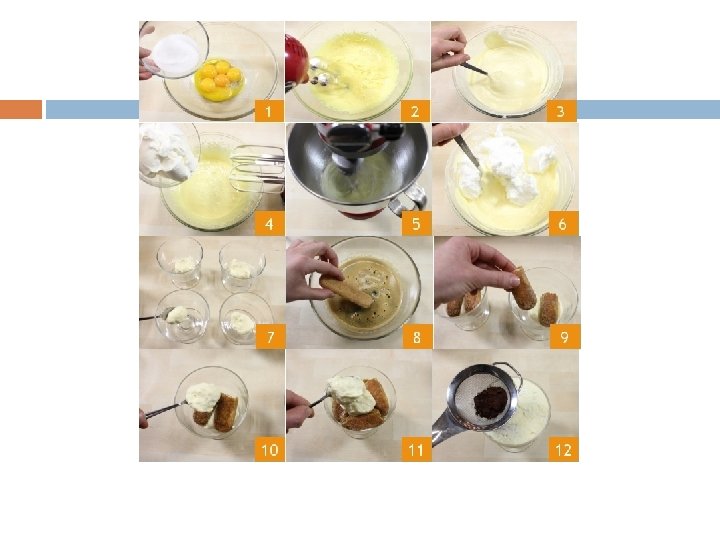 1
2
3
4
5
6
7
8
9
10
11
12