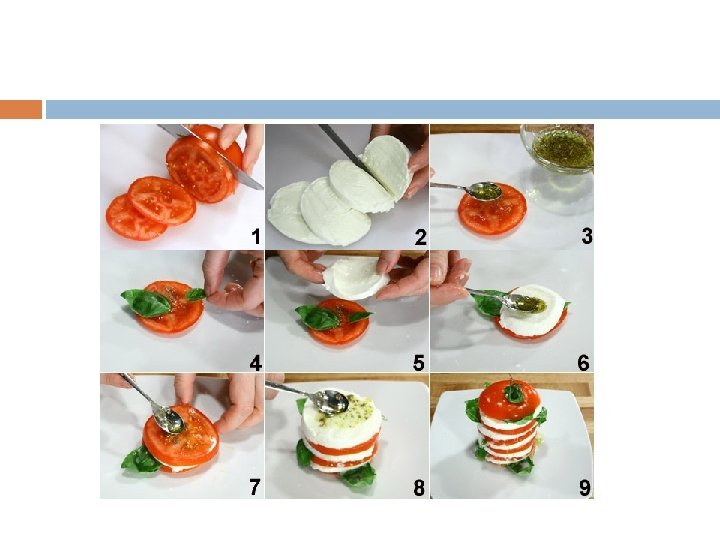 1
2
3
4
5
6
7
8
9