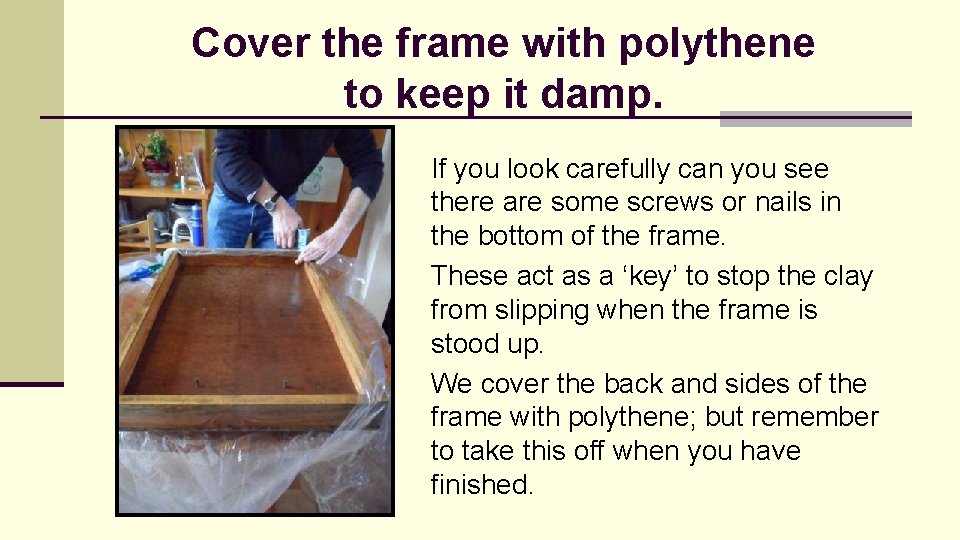 Cover the frame with polythene to keep it damp.

If you look carefully can you see there are some screws or nails in the bottom of the frame.

These act as a ‘key’ to stop the clay from slipping when the frame is stood up.

We cover the back and sides of the frame with polythene; but remember to take this off when you have finished.