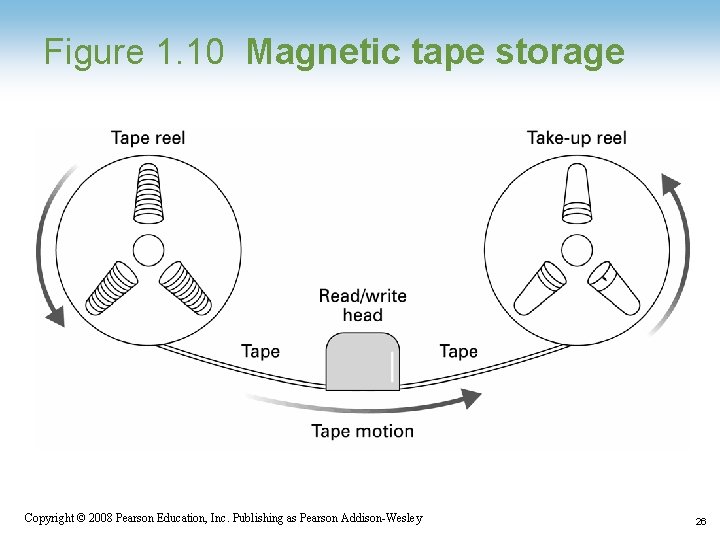 Figure 1.10 Magnetic tape storage

Tape reel

Take-up reel

Read/write head

Tape

Tape

Tape motion

Copyright © 2008 Pearson Education, Inc. Publishing as Pearson Addison-Wesley

26