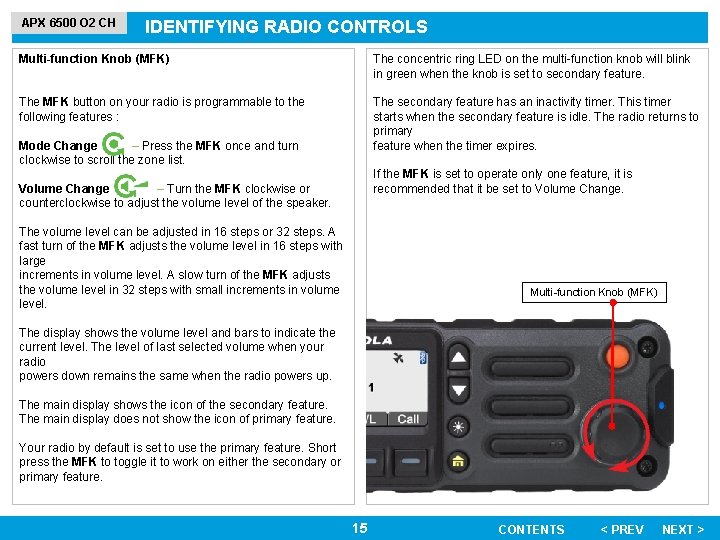 APX 6500 O2 CH

IDENTIFYING RADIO CONTROLS

Multi-function Knob (MFK)

The MFK button on your radio is programmable to the following features :

Mode Change – Press the MFK once and turn clockwise to scroll the zone list.

Volume Change – Turn the MFK clockwise or counterclockwise to adjust the volume level of the speaker.

The volume level can be adjusted in 16 steps or 32 steps. A fast turn of the MFK adjusts the volume level in 16 steps with large
increments in volume level. A slow turn of the MFK adjusts the volume level in 32 steps with small increments in volume level.

The display shows the volume level and bars to indicate the current level. The level of last selected volume when your radio
powers down remains the same when the radio powers up.

The main display shows the icon of the secondary feature. The main display does not show the icon of primary feature.

Your radio by default is set to use the primary feature. Short press the MFK to toggle it to work on either the secondary or primary feature.

The concentric ring LED on the multi-function knob will blink in green when the knob is set to secondary feature.

The secondary feature has an inactivity timer. This timer starts when the secondary feature is idle. The radio returns to primary
feature when the timer expires.

If the MFK is set to operate only one feature, it is recommended that it be set to Volume Change.

Multi-function Knob (MFK)

OLA

1

VL Call

15

CONTENTS < PREV NEXT >