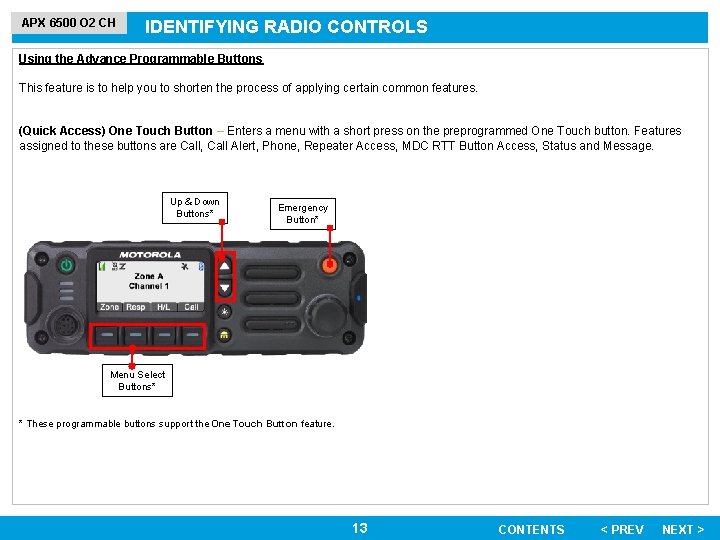 APX 6500 O2 CH

IDENTIFYING RADIO CONTROLS

Using the Advance Programmable Buttons

This feature is to help you to shorten the process of applying certain common features.

(Quick Access) One Touch Button – Enters a menu with a short press on the preprogrammed One Touch button. Features assigned to these buttons are Call, Call Alert, Phone, Repeater Access, MDC RTT Button Access, Status and Message.

Up & Down Buttons*

Emergency Button*

MOTOROLA

Zone A
Channel 1

Zone Resp H/L Call

Menu Select Buttons*

* These programmable buttons support the One Touch Button feature.

13

CONTENTS

< PREV

NEXT >