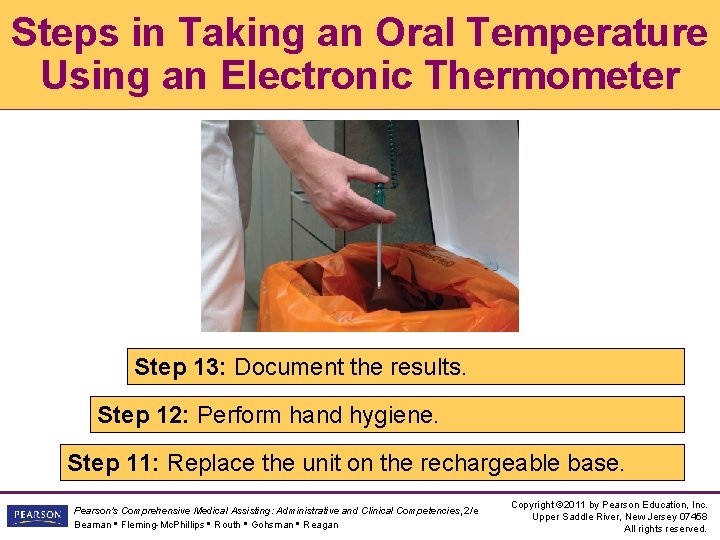 Steps in Taking an Oral Temperature Using an Electronic Thermometer

Step 13: Document the results.

Step 12: Perform hand hygiene.

Step 11: Replace the unit on the rechargeable base.

PEARSON

Pearson's Comprehensive Medical Assisting: Administrative and Clinical Competencies, 2/e
Beaman ▪ Fleming-McPhillips ▪ Routh ▪ Gohsman ▪ Reagan

Copyright ©2011 by Pearson Education, Inc.
Upper Saddle River, New Jersey 07458
All rights reserved.