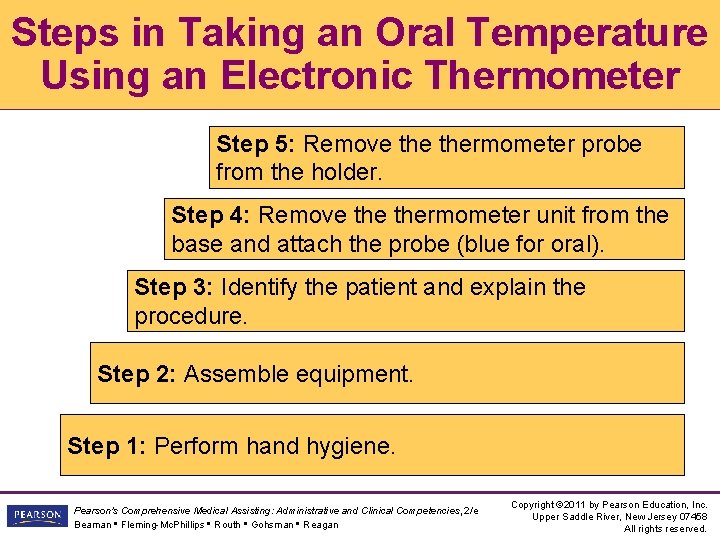 Steps in Taking an Oral Temperature Using an Electronic Thermometer

Step 5: Remove the thermometer probe from the holder.

Step 4: Remove the thermometer unit from the base and attach the probe (blue for oral).

Step 3: Identify the patient and explain the procedure.

Step 2: Assemble equipment.

Step 1: Perform hand hygiene.

PEARSON

Pearson's Comprehensive Medical Assisting: Administrative and Clinical Competencies, 2/e
Beaman ▪ Fleming-McPhillips ▪ Routh ▪ Gohsman ▪ Reagan

Copyright ©2011 by Pearson Education, Inc.
Upper Saddle River, New Jersey 07458
All rights reserved.