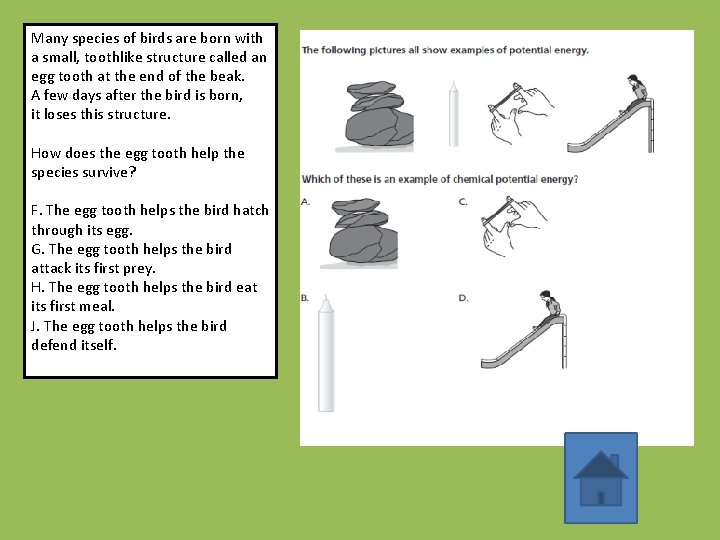 Many species of birds are born with a small, toothlike structure called an egg tooth at the end of the beak.
A few days after the bird is born, it loses this structure.

How does the egg tooth help the species survive?

F. The egg tooth helps the bird hatch through its egg.
G. The egg tooth helps the bird attack its first prey.
H. The egg tooth helps the bird eat its first meal.
J. The egg tooth helps the bird defend itself.

The following pictures all show examples of potential energy.

Which of these is an example of chemical potential energy?

A.

C.

B.

D.