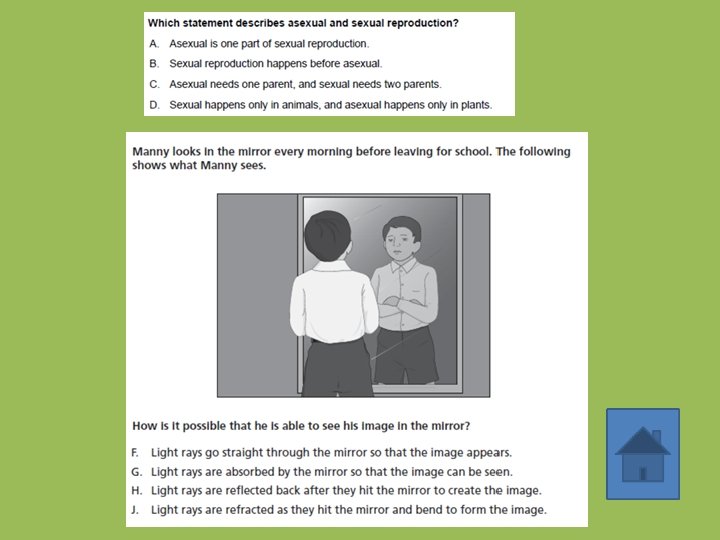 Which statement describes asexual and sexual reproduction?

A. Asexual is one part of sexual reproduction.

B. Sexual reproduction happens before asexual.

C. Asexual needs one parent, and sexual needs two parents.

D. Sexual happens only in animals, and asexual happens only in plants.

Manny looks in the mirror every morning before leaving for school. The following shows what Manny sees.

How is it possible that he is able to see his image in the mirror?

F. Light rays go straight through the mirror so that the image appears.

G. Light rays are absorbed by the mirror so that the image can be seen.

H. Light rays are reflected back after they hit the mirror to create the image.

J. Light rays are refracted as they hit the mirror and bend to form the image.