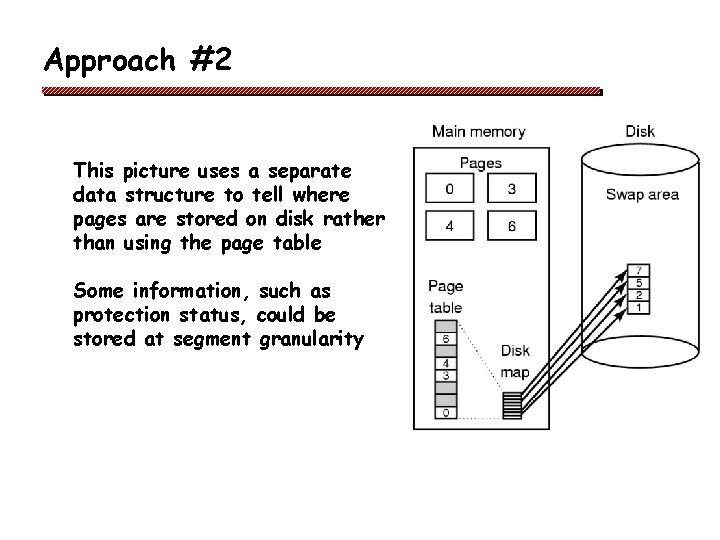 Approach #2

This picture uses a separate data structure to tell where pages are stored on disk rather than using the page table

Some information, such as protection status, could be stored at segment granularity

Main memory

Pages

0

3

4

6

Page table

6

4

3

0

Disk map

Disk

Swap area

7

5

2

1