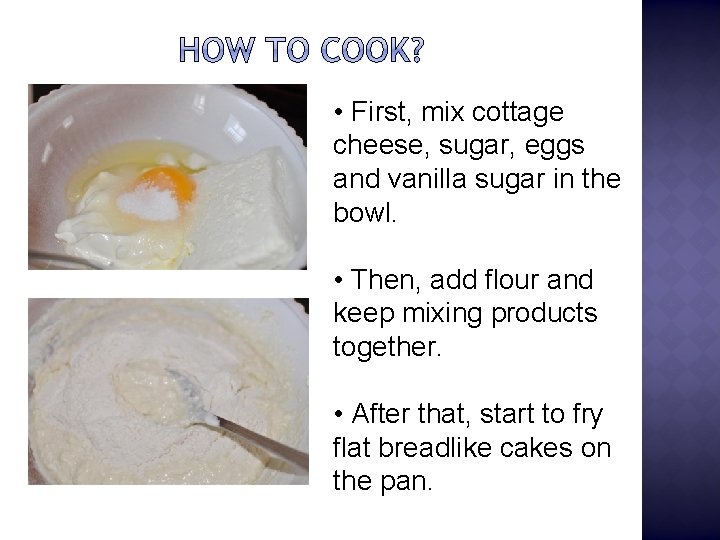 HOW TO COOK?

• First, mix cottage cheese, sugar, eggs and vanilla sugar in the bowl.

• Then, add flour and keep mixing products together.

• After that, start to fry flat breadlike cakes on the pan.