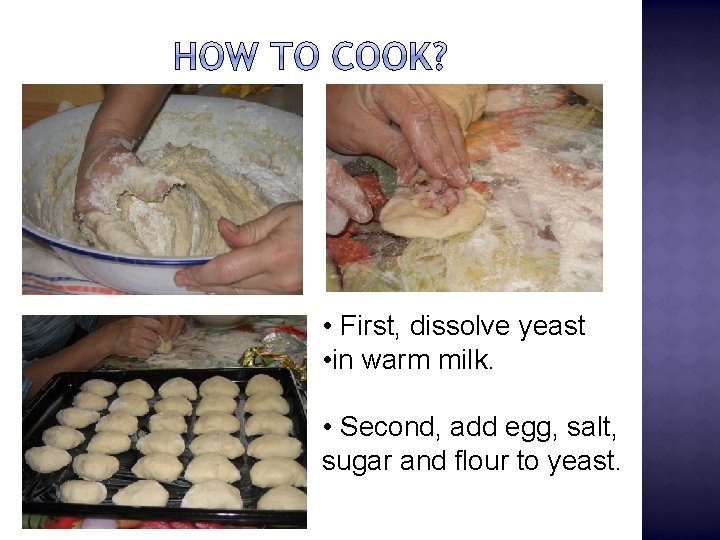 HOW TO COOK?

• First, dissolve yeast
•in warm milk.

• Second, add egg, salt, sugar and flour to yeast.