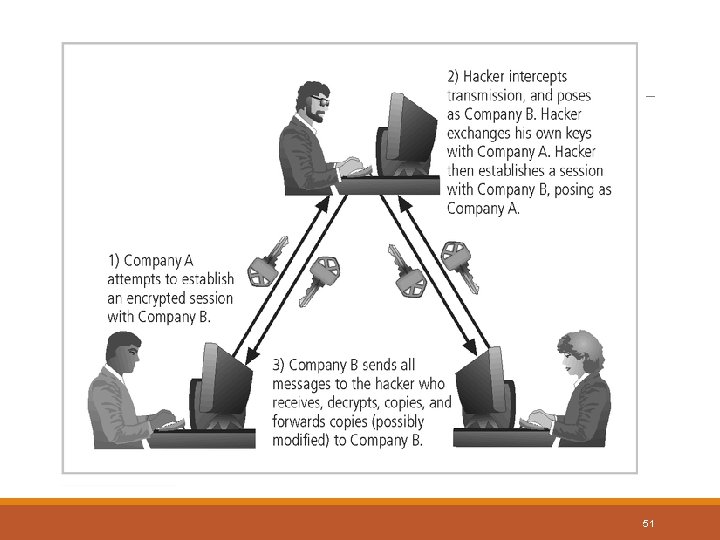 2) Hacker intercepts transmission, and poses as Company B. Hacker exchanges his own keys with Company A. Hacker then establishes a session with Company B, posing as Company A.

1) Company A attempts to establish an encrypted session with Company B.

3) Company B sends all messages to the hacker who receives, decrypts, copies, and forwards copies (possibly modified) to Company B.

51