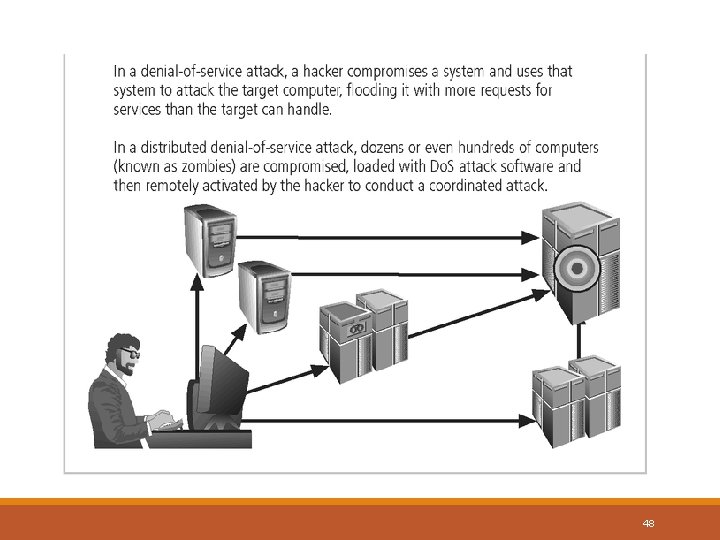 In a denial-of-service attack, a hacker compromises a system and uses that system to attack the target computer, flooding it with more requests for services than the target can handle.

In a distributed denial-of-service attack, dozens or even hundreds of computers (known as zombies) are compromised, loaded with DoS attack software and then remotely activated by the hacker to conduct a coordinated attack.

48