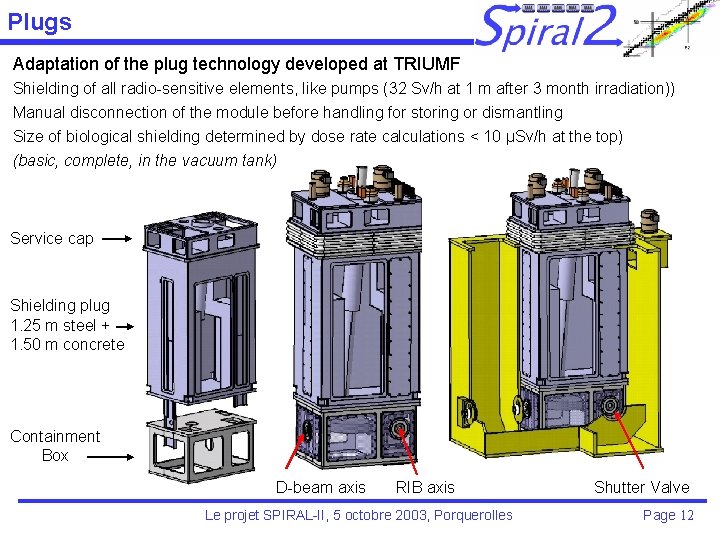 Plugs

Spiral2

Adaptation of the plug technology developed at TRIUMF

Shielding of all radio-sensitive elements, like pumps (32 Sv/h at 1 m after 3 month irradiation))

Manual disconnection of the module before handling for storing or dismantling

Size of biological shielding determined by dose rate calculations < 10 μSv/h at the top)

(basic, complete, in the vacuum tank)

Service cap

Shielding plug
1.25 m steel +
1.50 m concrete

Containment Box

D-beam axis

RIB axis

Shutter Valve

Le projet SPIRAL-II, 5 octobre 2003, Porquerolles

Page 12