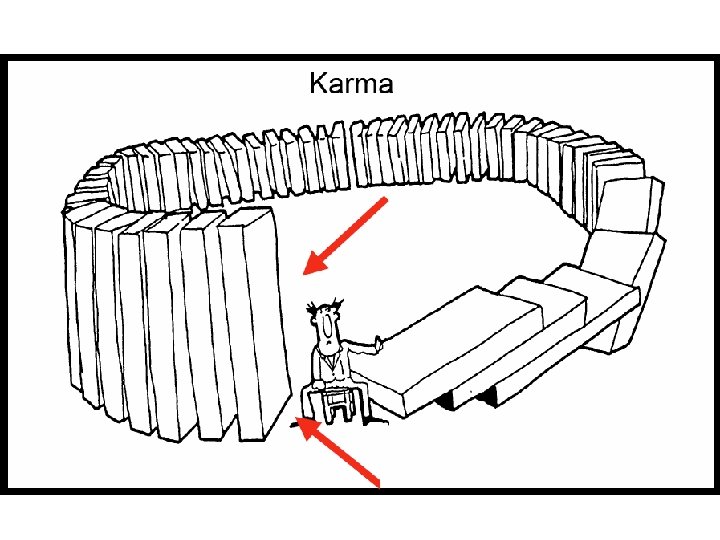 Karma