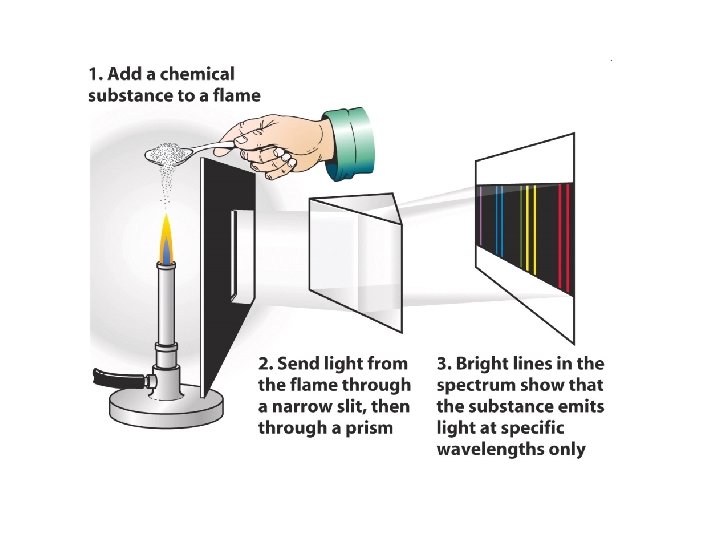 1. Add a chemical substance to a flame

2. Send light from the flame through a narrow slit, then through a prism

3. Bright lines in the spectrum show that the substance emits light at specific wavelengths only