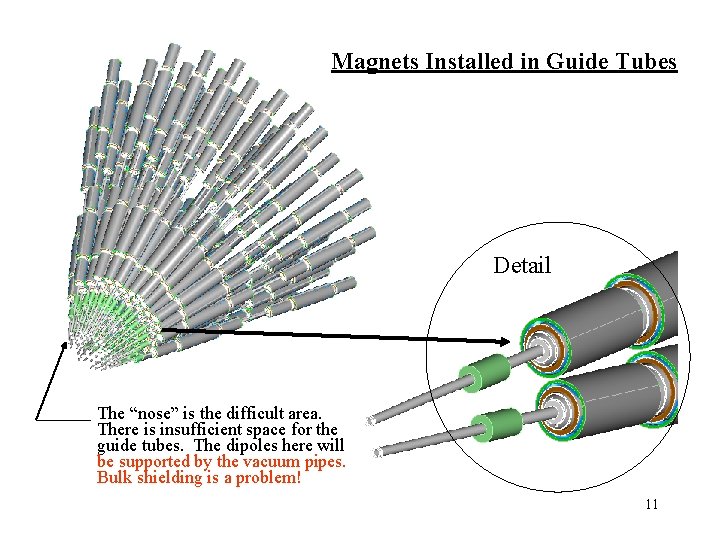 Magnets Installed in Guide Tubes

Detail

The “nose” is the difficult area. There is insufficient space for the guide tubes. The dipoles here will be supported by the vacuum pipes. Bulk shielding is a problem!

11