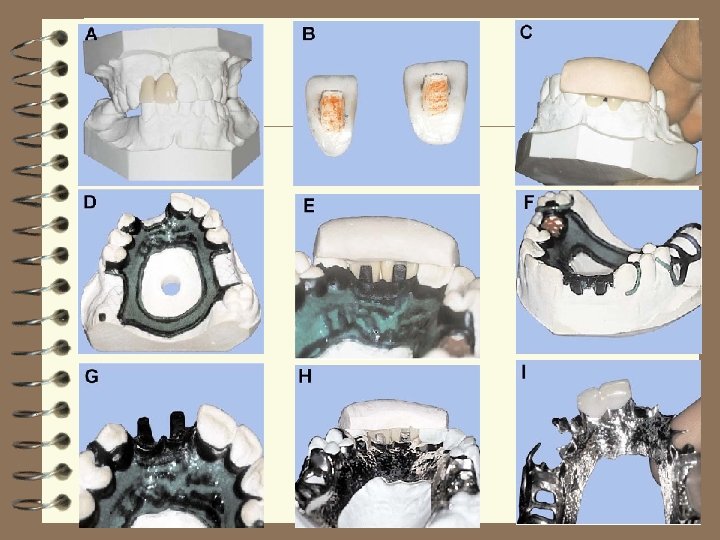 A

B

C

D

E

F

G

H

I