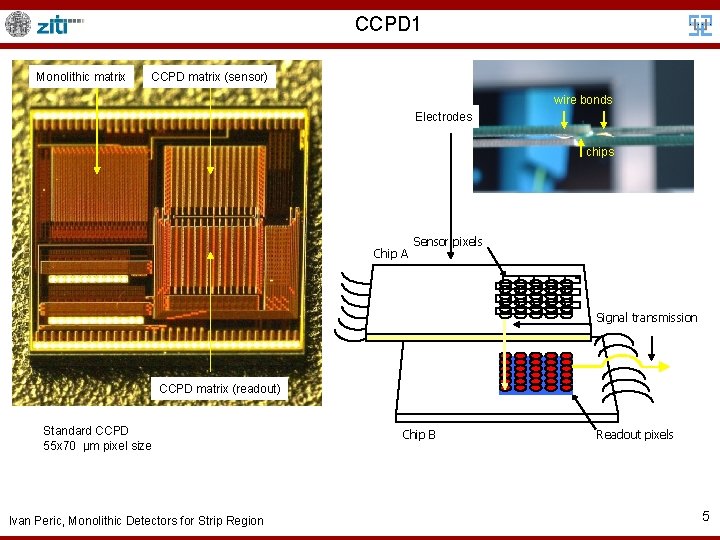 ziti

CCPD1

Monolithic matrix

CCPD matrix (sensor)

CCPD matrix (readout)

Standard CCPD
55x70 μm pixel size

wire bonds

chips

Electrodes

Sensor pixels

Chip A

Signal transmission

Chip B

Readout pixels

Ivan Peric, Monolithic Detectors for Strip Region

5