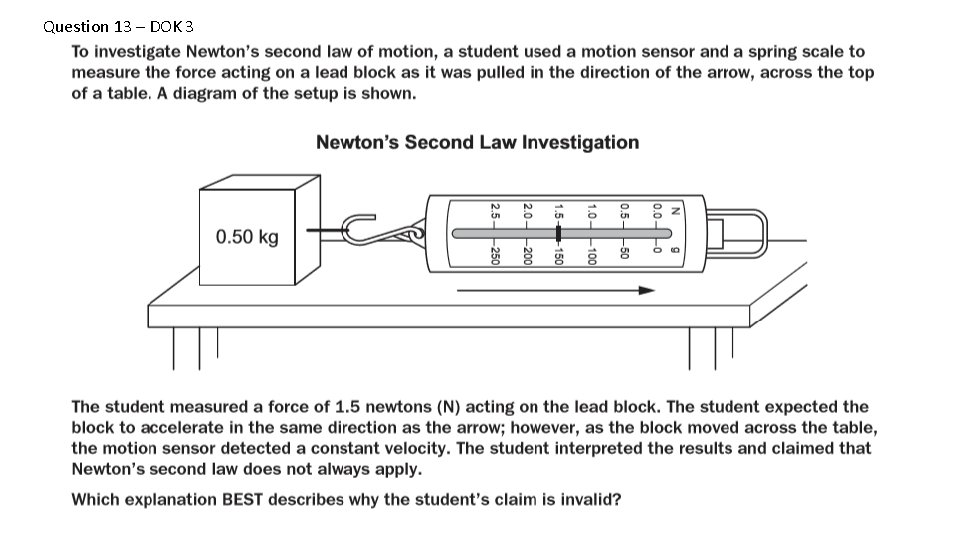 Question 13 – DOK 3

To investigate Newton's second law of motion, a student used a motion sensor and a spring scale to measure the force acting on a lead block as it was pulled in the direction of the arrow, across the top of a table. A diagram of the setup is shown.

Newton's Second Law Investigation

0.50 kg

N
0.0
0.5
1.0
1.5
2.0
2.5

g
0
50
100
150
200
250

The student measured a force of 1.5 newtons (N) acting on the lead block. The student expected the block to accelerate in the same direction as the arrow; however, as the block moved across the table, the motion sensor detected a constant velocity. The student interpreted the results and claimed that Newton's second law does not always apply.

Which explanation BEST describes why the student's claim is invalid?