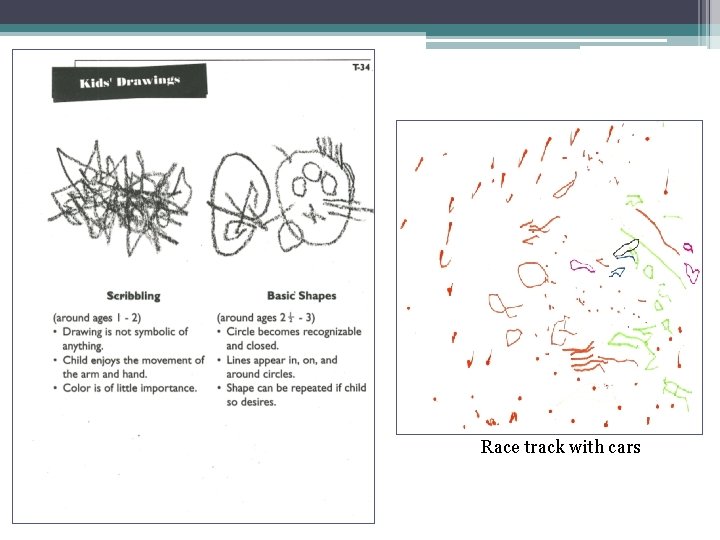 Kids' Drawings

T-34

Scribbling

(around ages 1 - 2)
• Drawing is not symbolic of anything.
• Child enjoys the movement of the arm and hand.
• Color is of little importance.

Basic Shapes

(around ages $2\frac{1}{2}$ - 3)
• Circle becomes recognizable and closed.
• Lines appear in, on, and around circles.
• Shape can be repeated if child so desires.

Race track with cars